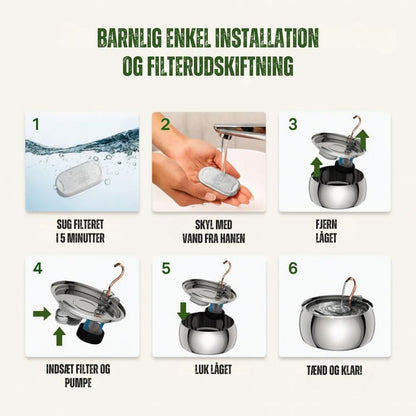 BARNLIG ENKEL INSTALLATION OG FILTERUDSKIFTNING

1

SUG FILTERET I 5 MINUTTER

2

SKYL MED VAND FRA HANEN

3

FJERN LÅGET

4

INDSÆT FILTER OG PUMPE

5

LUK LÅGET

6

TÆND OG KLAR!